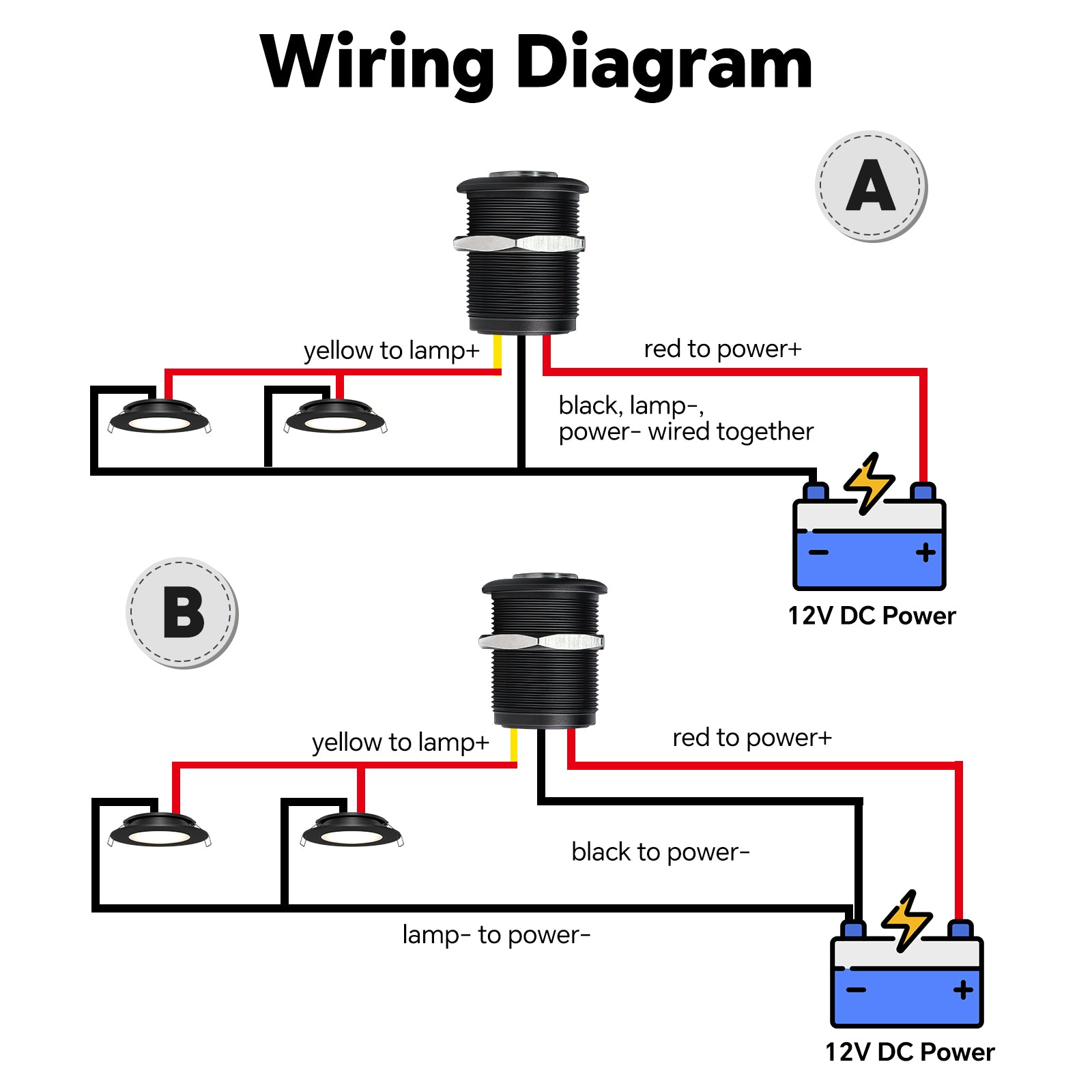 Wiring Diagram

A

yellow to lamp+

red to power+

black, lamp-,
power- wired together

−

+

12V DC Power

B

yellow to lamp+

red to power+

black to power-

lamp- to power-

−

+

12V DC Power