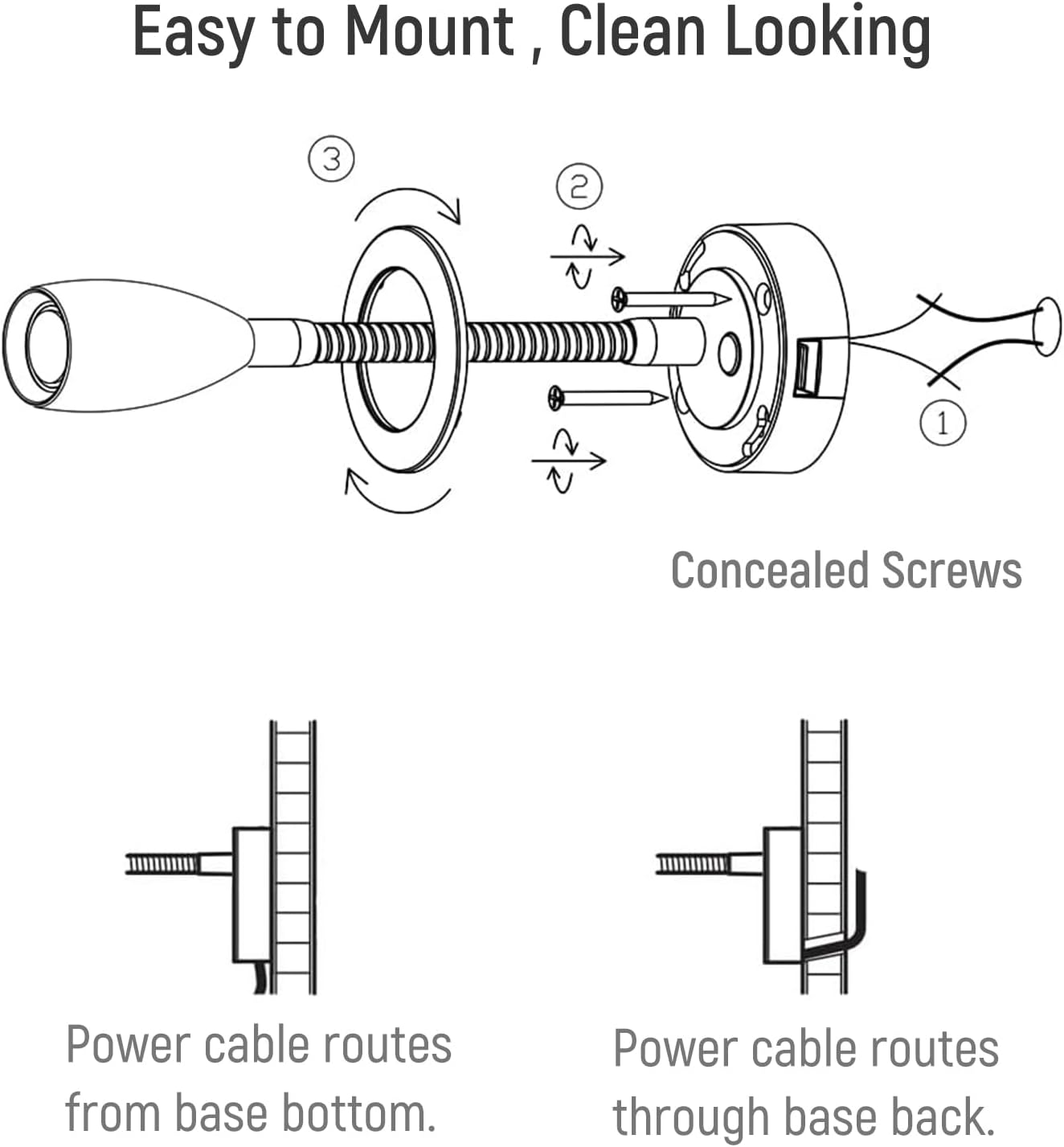 Easy to Mount , Clean Looking

③

②

①

Concealed Screws

Power cable routes from base bottom.

Power cable routes through base back.