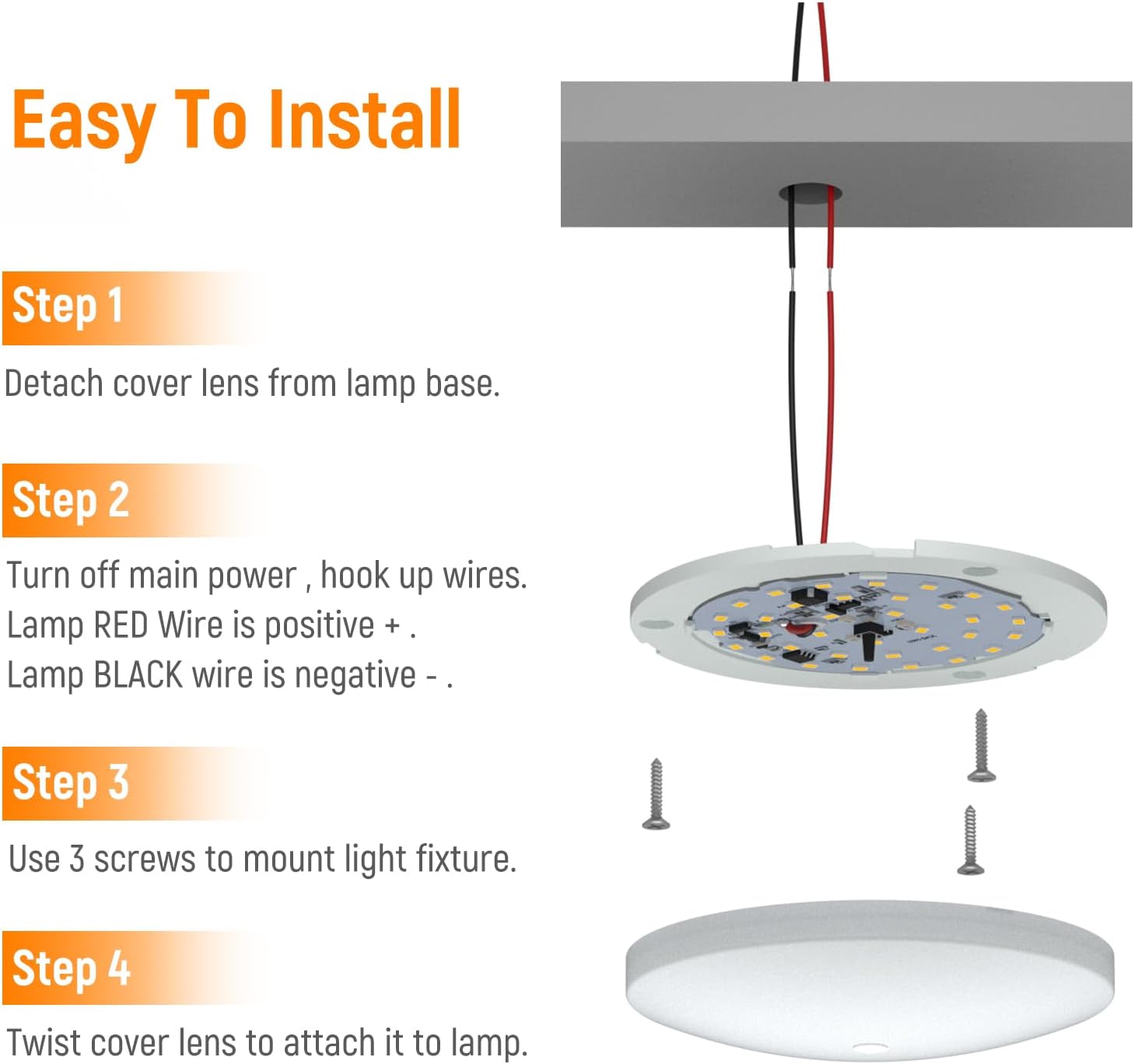 Easy To Install

Step 1

Detach cover lens from lamp base.

Step 2

Turn off main power , hook up wires.
Lamp RED Wire is positive + .
Lamp BLACK wire is negative - .

Step 3

Use 3 screws to mount light fixture.

Step 4

Twist cover lens to attach it to lamp.