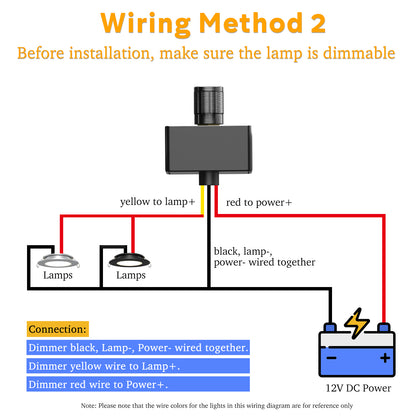 Wiring Method 2

Before installation, make sure the lamp is dimmable

yellow to lamp+

red to power+

black, lamp-, power- wired together

Lamps

Lamps

Connection:

Dimmer black, Lamp-, Power- wired together.

Dimmer yellow wire to Lamp+.

Dimmer red wire to Power+.

−

+

12V DC Power

Note: Please note that the wire colors for the lights in this wiring diagram are for reference only