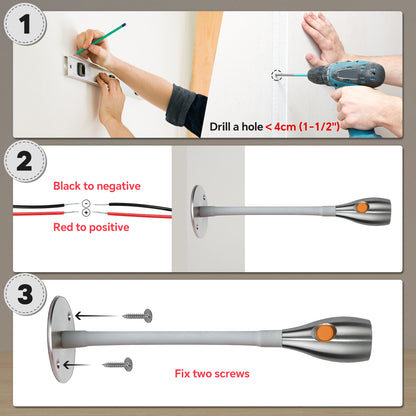 1

Drill a hole < 4cm (1-1/2")

2

Black to negative

-

+

Red to positive

3

Fix two screws