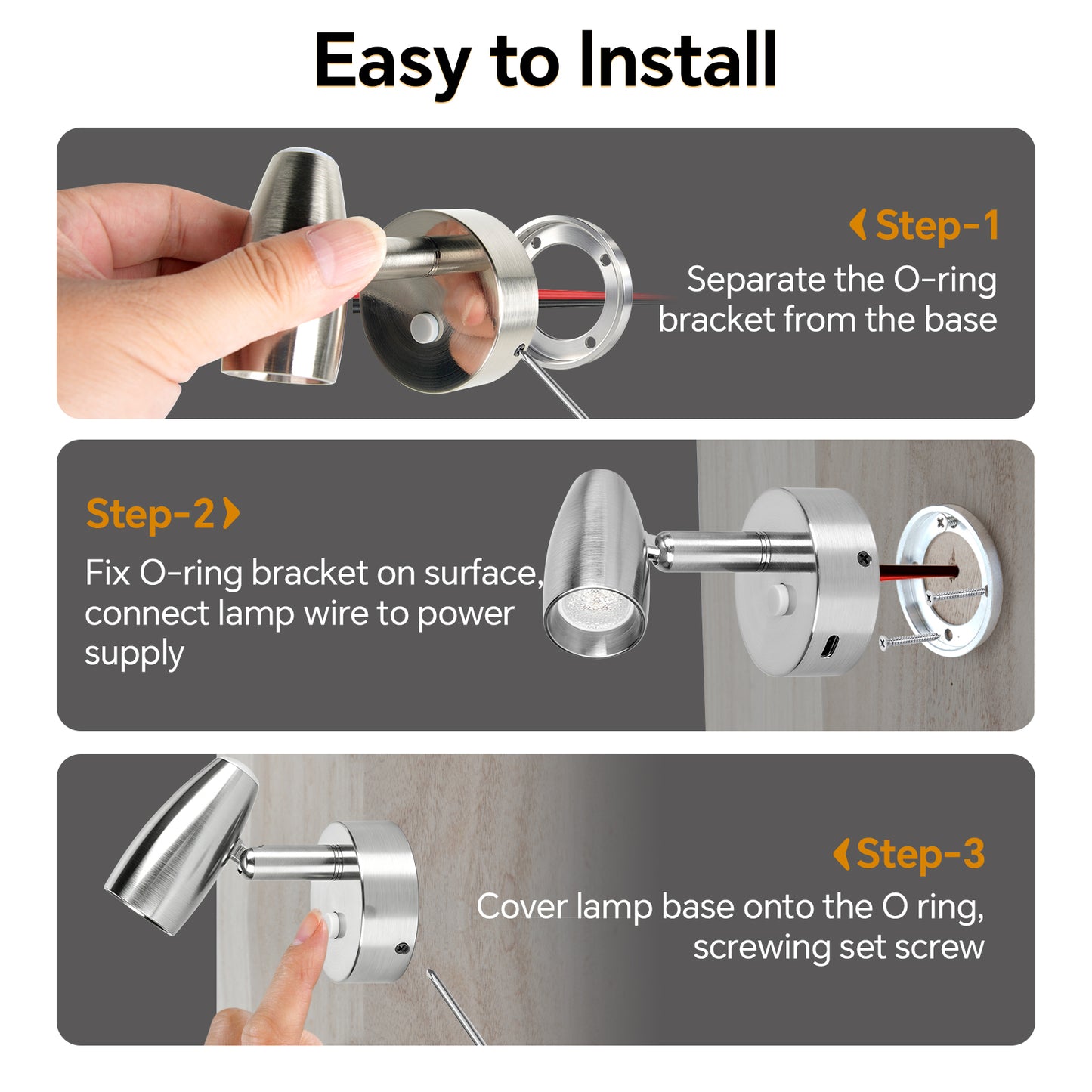 Easy to Install

Step-1

Separate the O-ring bracket from the base

Step-2

Fix O-ring bracket on surface, connect lamp wire to power supply

Step-3

Cover lamp base onto the O ring, screwing set screw