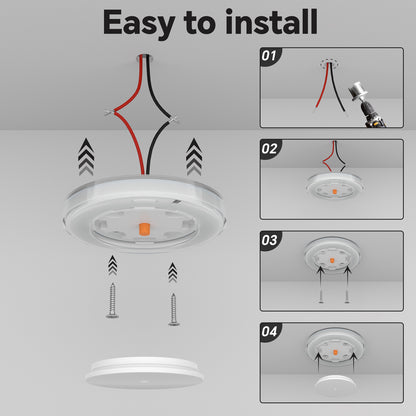 Easy to install

01

02

03

04